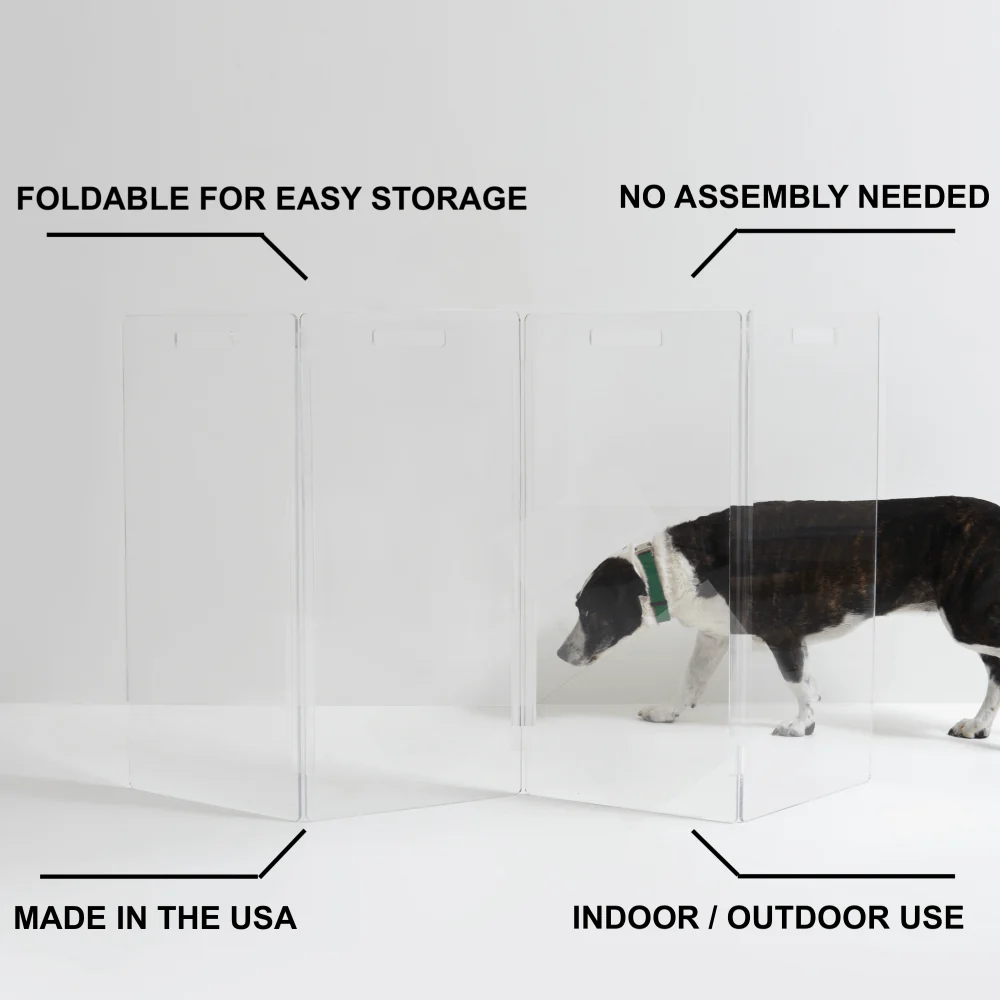 FOLDABLE FOR EASY STORAGE

NO ASSEMBLY NEEDED

MADE IN THE USA

INDOOR / OUTDOOR USE